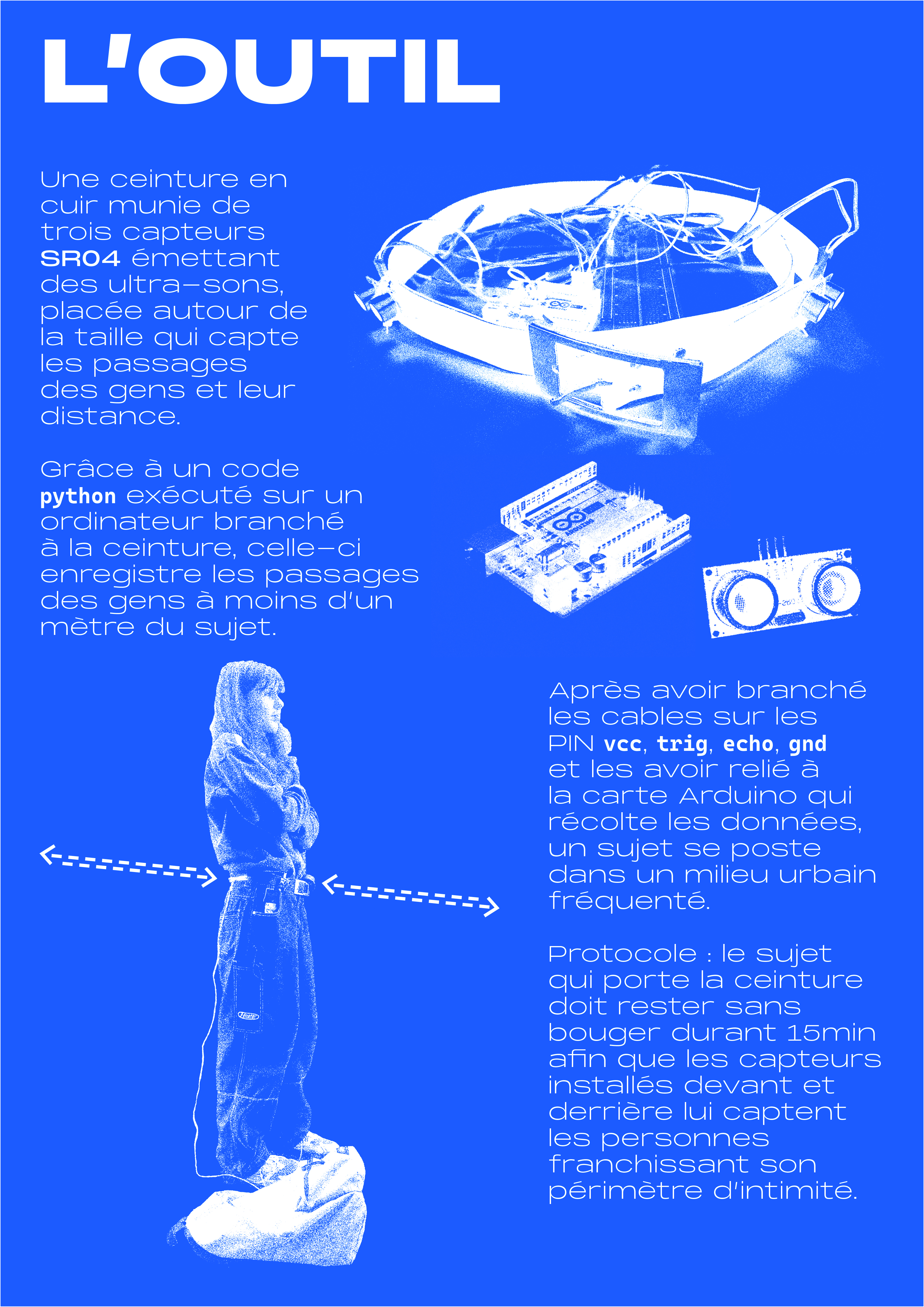 L'OUTIL

Une ceinture en cuir munie de trois capteurs SR04 émettant des ultra-sons, placée autour de la taille qui capte les passages des gens et leur distance.

Grâce à un code python exécuté sur un ordinateur branché à la ceinture, celle-ci enregistre les passages des gens à moins d'un mètre du sujet.

Après avoir branché les cables sur les PIN vcc, trig, echo, gnd et les avoir relié à la carte Arduino qui récolte les données, un sujet se poste dans un milieu urbain fréquenté.

Protocole : le sujet qui porte la ceinture doit rester sans bouger durant 15min afin que les capteurs installés devant et derrière lui captent les personnes franchissant son périmètre d'intimité.